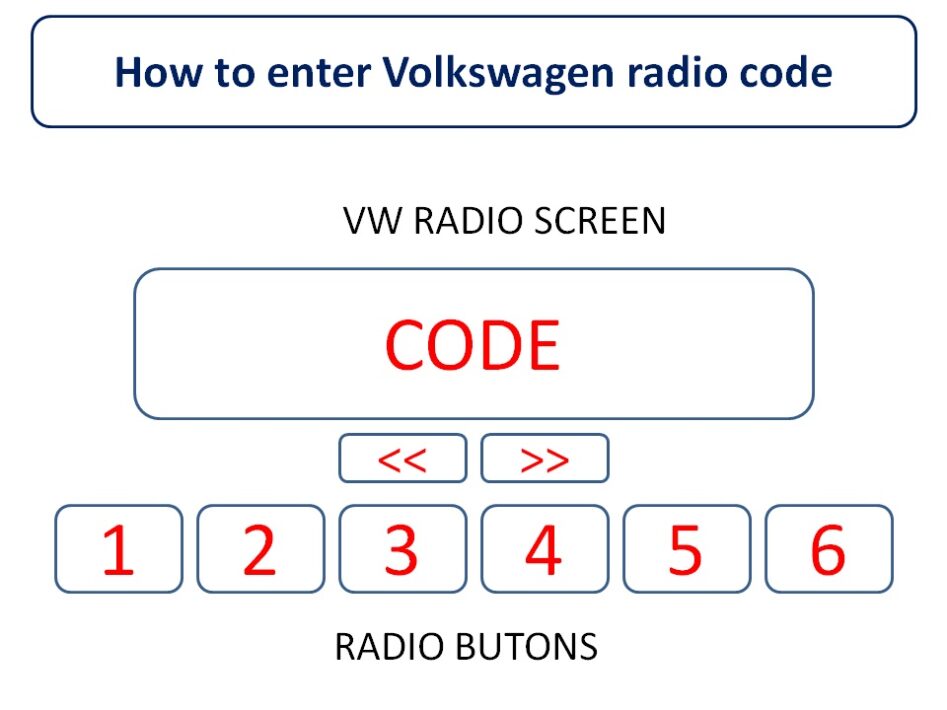 How to enter Volkswagen radio code

VW RADIO SCREEN

CODE

<< >>

1 2 3 4 5 6

RADIO BUTONS